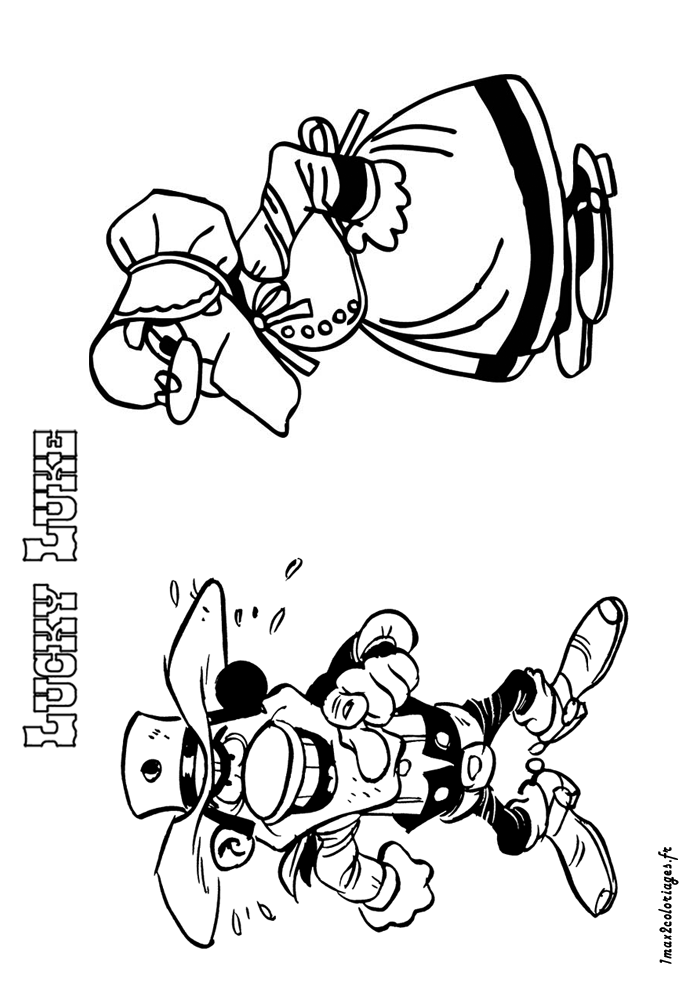 LUCKY LUKE

1max2coloriages.fr